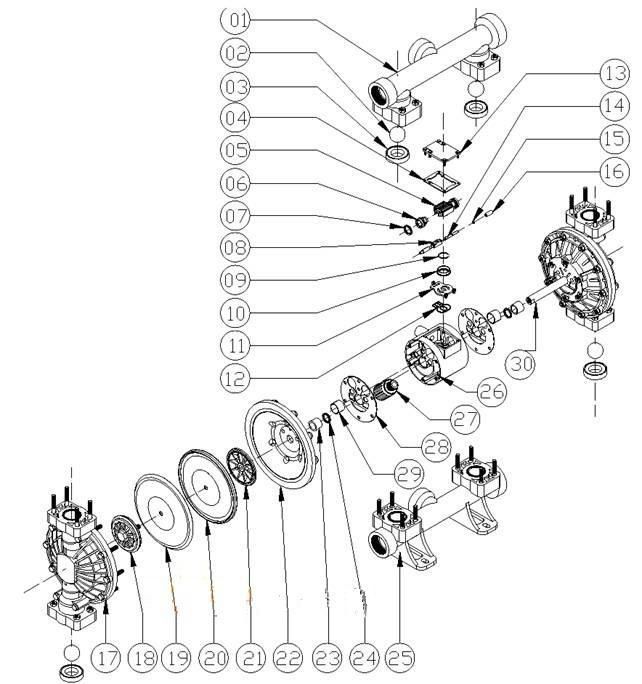 01
02
03
04
05
06
07
08
09
10
11
12
13
14
15
16
30
26
27
28
29
17
18
19
20
21
22
23
24
25